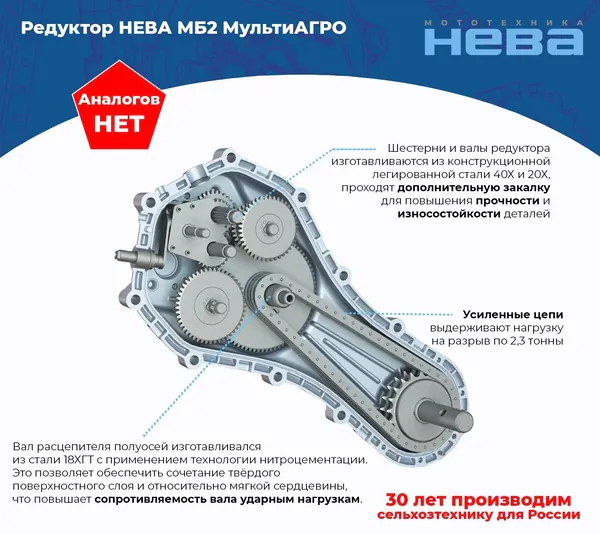 Редуктор НЕВА МБ2 МультиАГРО

МОТОТЕХНИКА
НЕВА

Аналогов
НЕТ

Шестерни и валы редуктора изготавливаются из конструкционной легированной стали 40Х и 20Х, проходят дополнительную закалку для повышения прочности и износостойкости деталей

Усиленные цепи выдерживают нагрузку на разрыв по 2,3 тонны

Вал расцепителя полуосей изготавливался из стали 18ХГТ с применением технологии нитроцементации. Это позволяет обеспечить сочетание твёрдого поверхностного слоя и относительно мягкой сердцевины, что повышает сопротивляемость вала ударным нагрузкам.

30 лет производим
сельхозтехнику для России