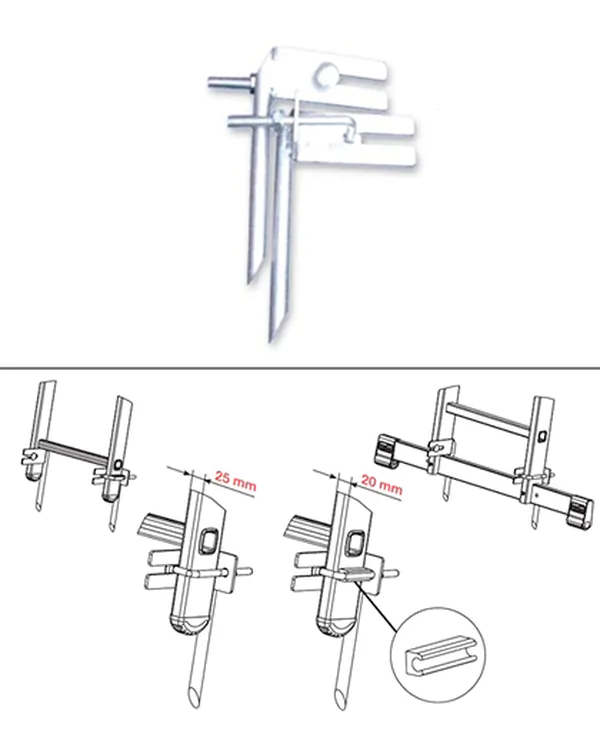 25 mm

20 mm