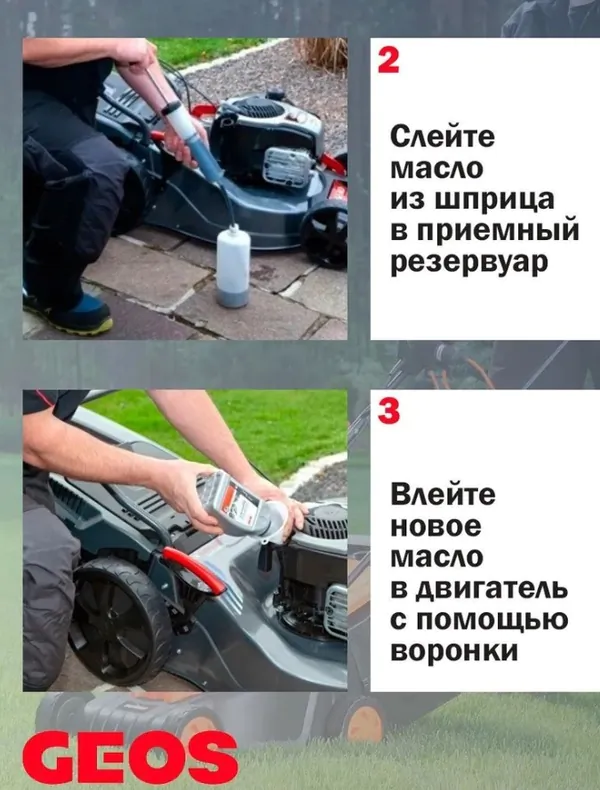 2

Слейте масло из шприца в приемный резервуар

3

Влейте новое масло в двигатель с помощью воронки

GEOS