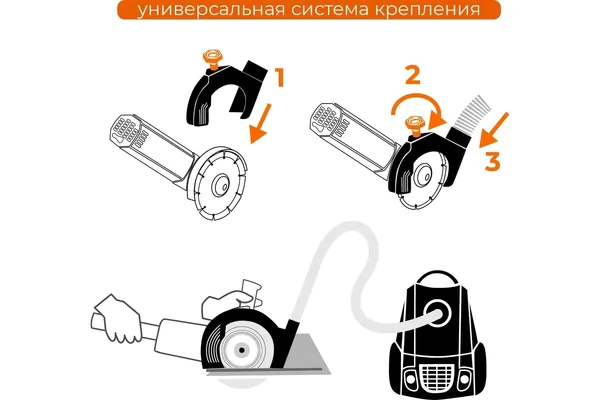 универсальная система крепления

1

2

3