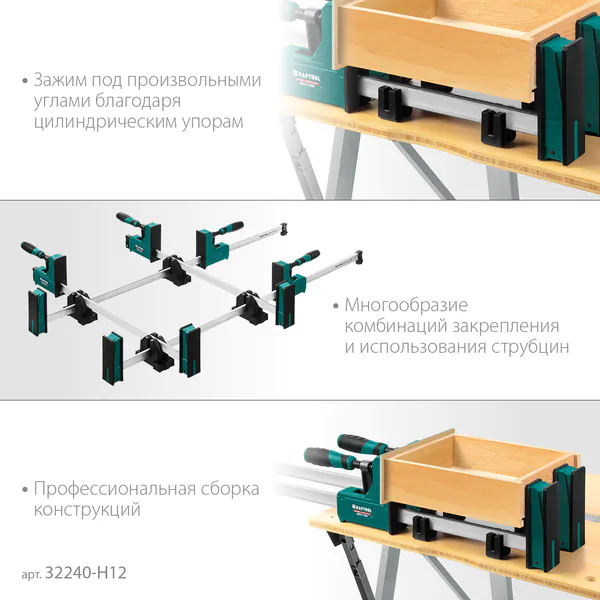 • Зажим под произвольными углами благодаря цилиндрическим упорам

KRAFTOOL

• Многообразие комбинаций закрепления и использования струбцин

• Профессиональная сборка конструкций

KRAFTOOL

арт. 32240-H12