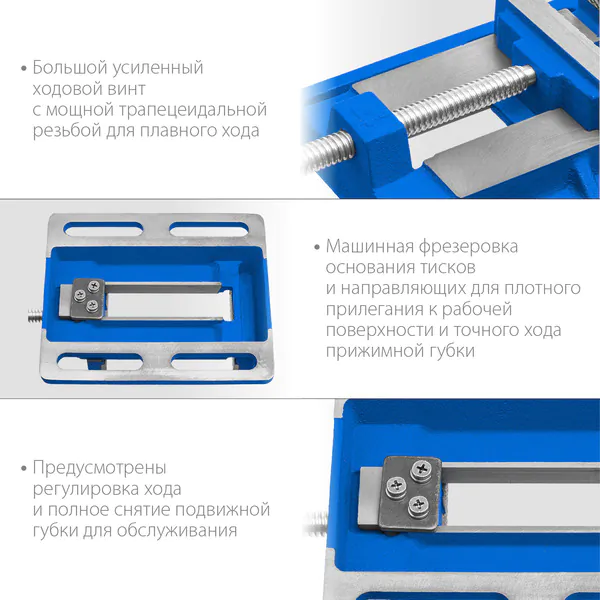 • Большой усиленный ходовой винт с мощной трапецеидальной резьбой для плавного хода

• Машинная фрезеровка основания тисков и направляющих для плотного прилегания к рабочей поверхности и точного хода прижимной губки

• Предусмотрены регулировка хода и полное снятие подвижной губки для обслуживания