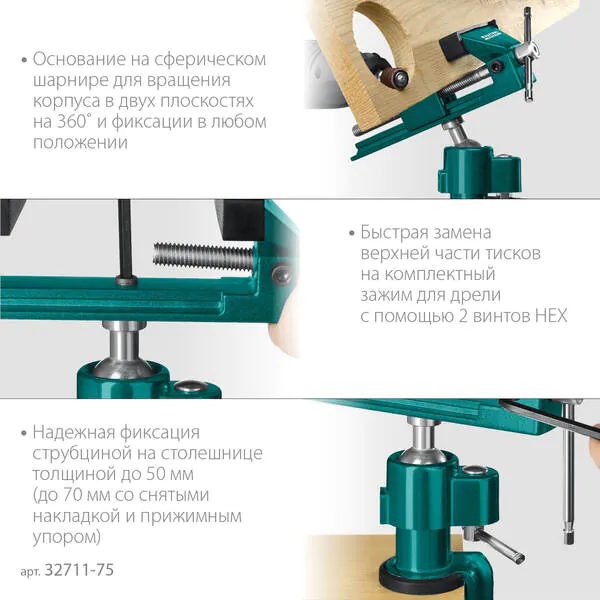 • Основание на сферическом шарнире для вращения корпуса в двух плоскостях на 360° и фиксации в любом положении

• Быстрая замена верхней части тисков на комплектный зажим для дрели с помощью 2 винтов HEX

• Надежная фиксация струбциной на столешнице толщиной до 50 мм (до 70 мм со снятыми накладкой и прижимным упором)

арт. 32711-75