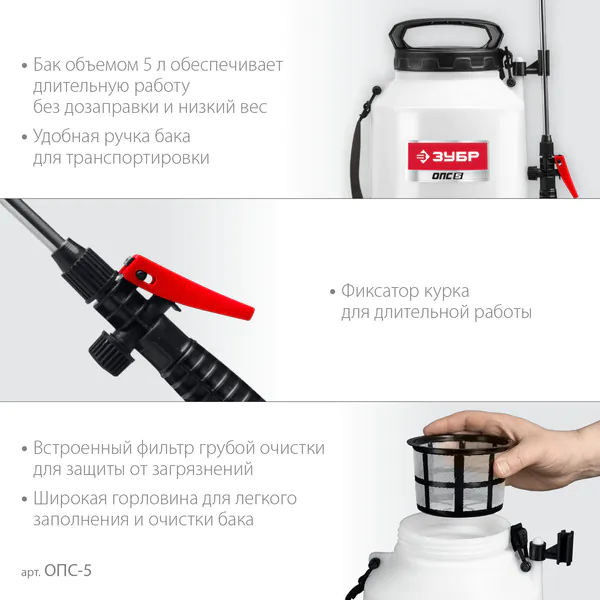 • Бак объемом 5 л обеспечивает длительную работу без дозаправки и низкий вес

• Удобная ручка бака для транспортировки

ЗУБР

ОПС 5

• Фиксатор курка для длительной работы

• Встроенный фильтр грубой очистки для защиты от загрязнений

• Широкая горловина для легкого заполнения и очистки бака

арт. ОПС-5