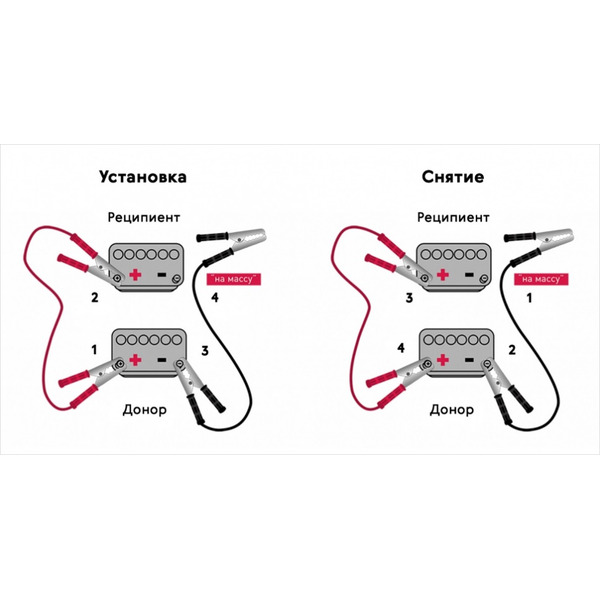 Установка

Реципиент

+ −

"на массу"

2

4

1

+ −

3

Донор

Снятие

Реципиент

+ −

"на массу"

3

1

4

+ −

2

Донор