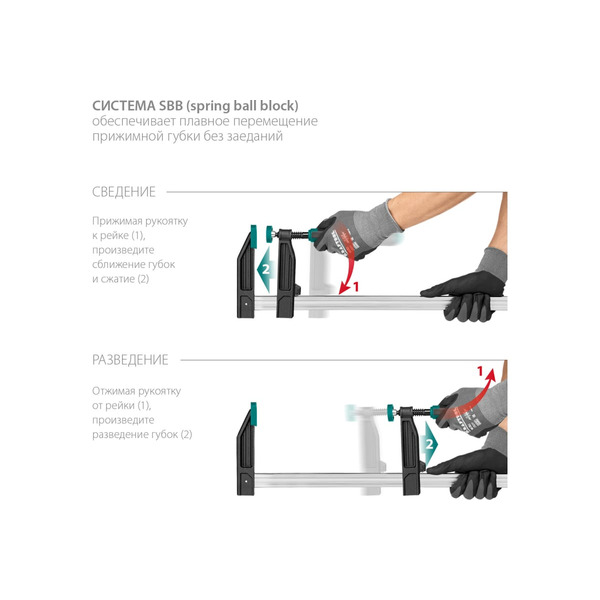 СИСТЕМА SBB (spring ball block)
обеспечивает плавное перемещение прижимной губки без заеданий

СВЕДЕНИЕ

Прижимая рукоятку к рейке (1), произведите сближение губок и сжатие (2)

2

1

РАЗВЕДЕНИЕ

Отжимая рукоятку от рейки (1), произведите разведение губок (2)

1

2