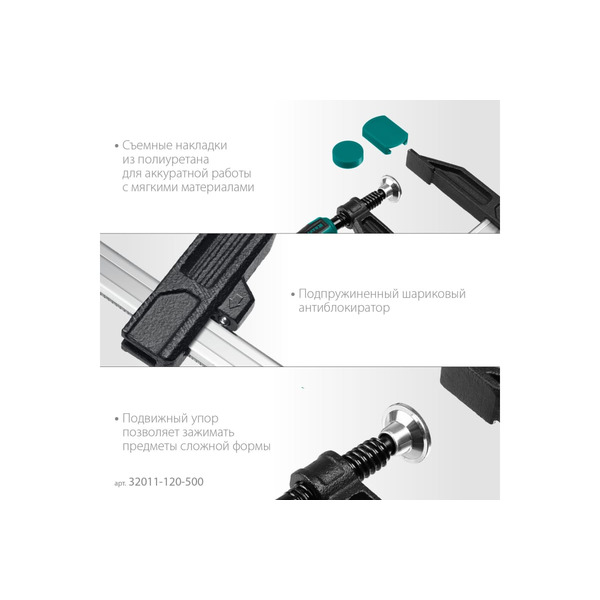 • Съемные накладки из полиуретана для аккуратной работы с мягкими материалами

• Подпружиненный шариковый антиблокиратор

• Подвижный упор позволяет зажимать предметы сложной формы

арт. 32011-120-500